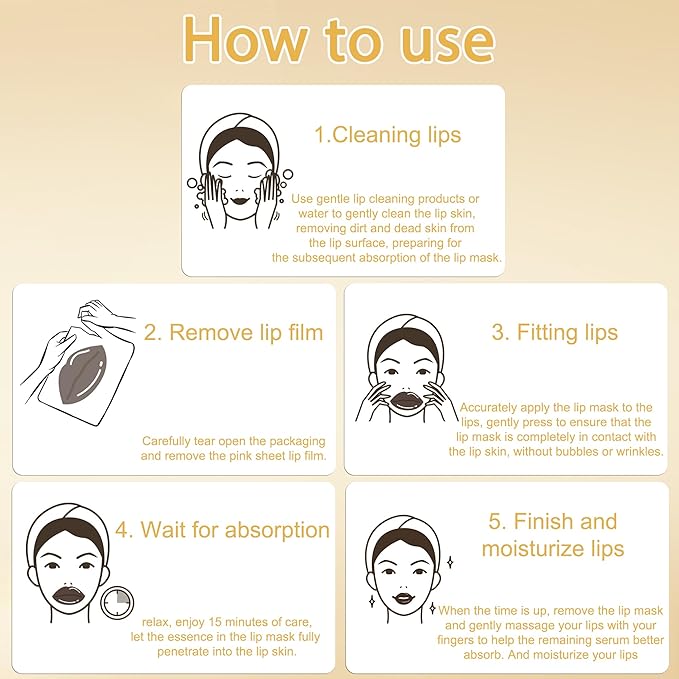 How to use

1.Cleaning lips

Use gentle lip cleaning products or water to gently clean the lip skin, removing dirt and dead skin from the lip surface, preparing for the subsequent absorption of the lip mask.

2. Remove lip film

Carefully tear open the packaging and remove the pink sheet lip film.

3. Fitting lips

Accurately apply the lip mask to the lips, gently press to ensure that the lip mask is completely in contact with the lip skin, without bubbles or wrinkles.

4. Wait for absorption

relax, enjoy 15 minutes of care, let the essence in the lip mask fully penetrate into the lip skin.

5. Finish and moisturize lips

When the time is up, remove the lip mask and gently massage your lips with your fingers to help the remaining serum better absorb. And moisturize your lips