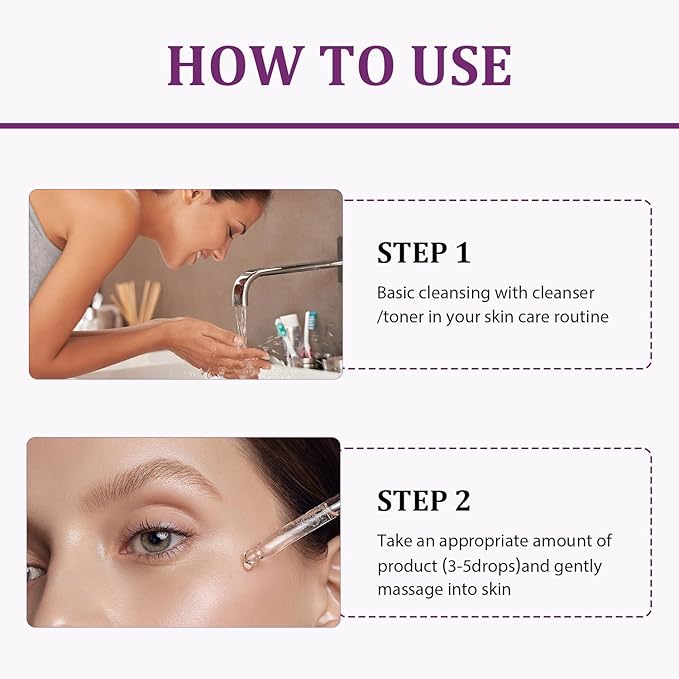 HOW TO USE

STEP 1

Basic cleansing with cleanser /toner in your skin care routine

STEP 2

Take an appropriate amount of product (3-5drops)and gently massage into skin