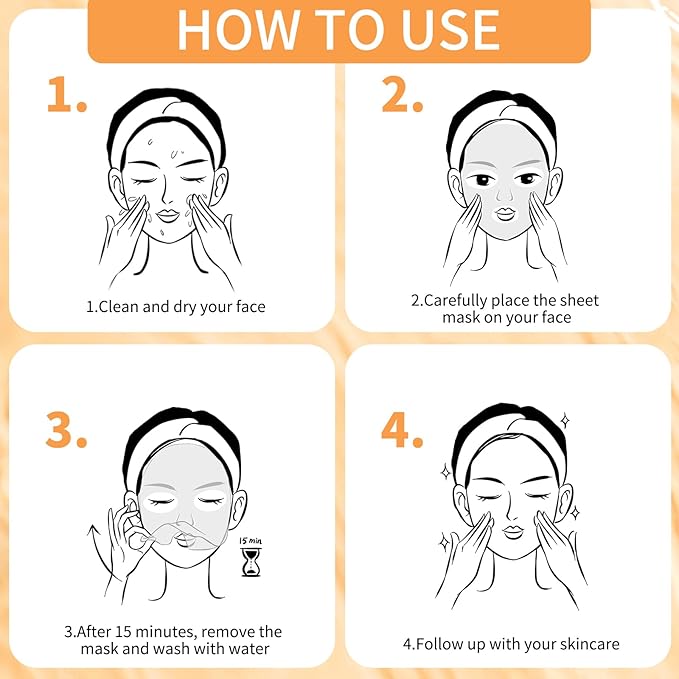 HOW TO USE

1.

1.Clean and dry your face

2.

2.Carefully place the sheet mask on your face

3.

15 min

3.After 15 minutes, remove the mask and wash with water

4.

4.Follow up with your skincare