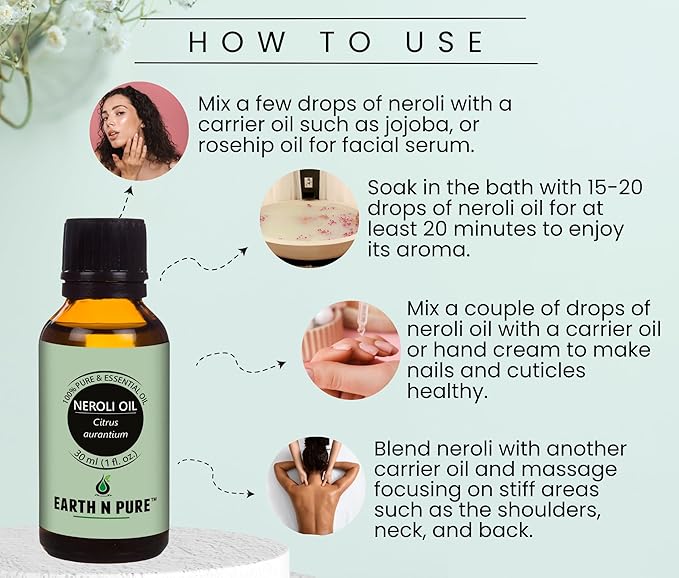 HOW TO USE

Mix a few drops of neroli with a carrier oil such as jojoba, or rosehip oil for facial serum.

Soak in the bath with 15-20 drops of neroli oil for at least 20 minutes to enjoy its aroma.

Mix a couple of drops of neroli oil with a carrier oil or hand cream to make nails and cuticles healthy.

Blend neroli with another carrier oil and massage focusing on stiff areas such as the shoulders, neck, and back.

100% PURE & ESSENTIAL OIL
NEROLI OIL
Citrus aurantium
30 ml (1 fl. oz.)
EARTH N PURE™