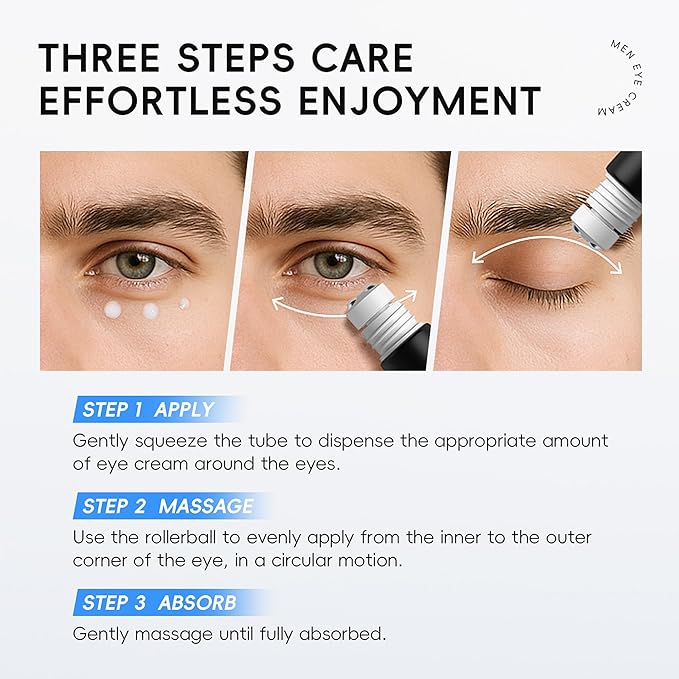 THREE STEPS CARE
EFFORTLESS ENJOYMENT

MEN EYE CREAM

STEP 1 APPLY
Gently squeeze the tube to dispense the appropriate amount of eye cream around the eyes.

STEP 2 MASSAGE
Use the rollerball to evenly apply from the inner to the outer corner of the eye, in a circular motion.

STEP 3 ABSORB
Gently massage until fully absorbed.