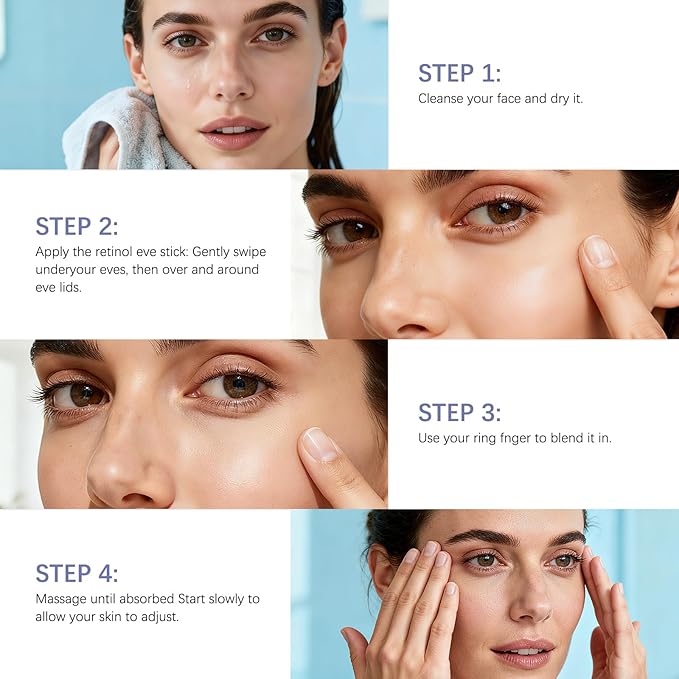 STEP 1:
Cleanse your face and dry it.

STEP 2:
Apply the retinol eve stick: Gently swipe underyour eves, then over and around eve lids.

STEP 3:
Use your ring fnger to blend it in.

STEP 4:
Massage until absorbed Start slowly to allow your skin to adjust.