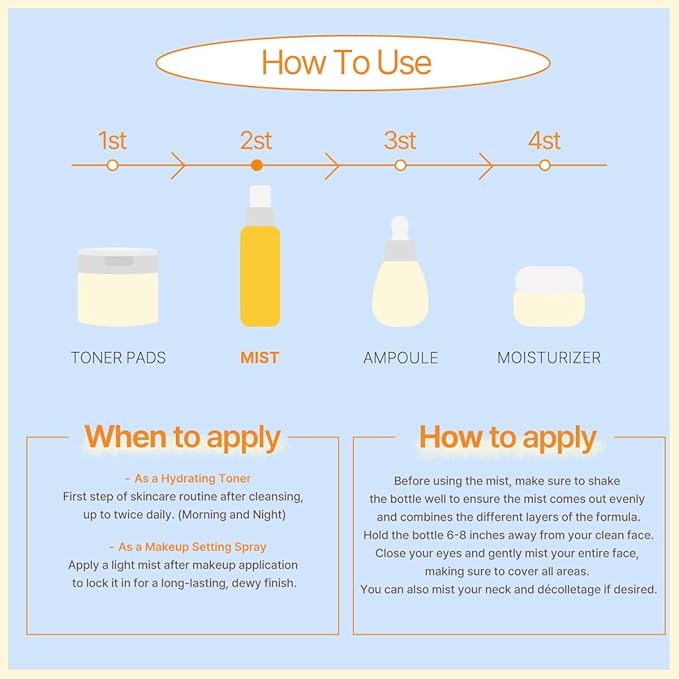 How To Use

1st
2st
3st
4st

TONER PADS
MIST
AMPOULE
MOISTURIZER

When to apply

- As a Hydrating Toner
First step of skincare routine after cleansing, up to twice daily. (Morning and Night)

- As a Makeup Setting Spray
Apply a light mist after makeup application to lock it in for a long-lasting, dewy finish.

How to apply

Before using the mist, make sure to shake the bottle well to ensure the mist comes out evenly and combines the different layers of the formula. Hold the bottle 6-8 inches away from your clean face. Close your eyes and gently mist your entire face, making sure to cover all areas. You can also mist your neck and décolletage if desired.